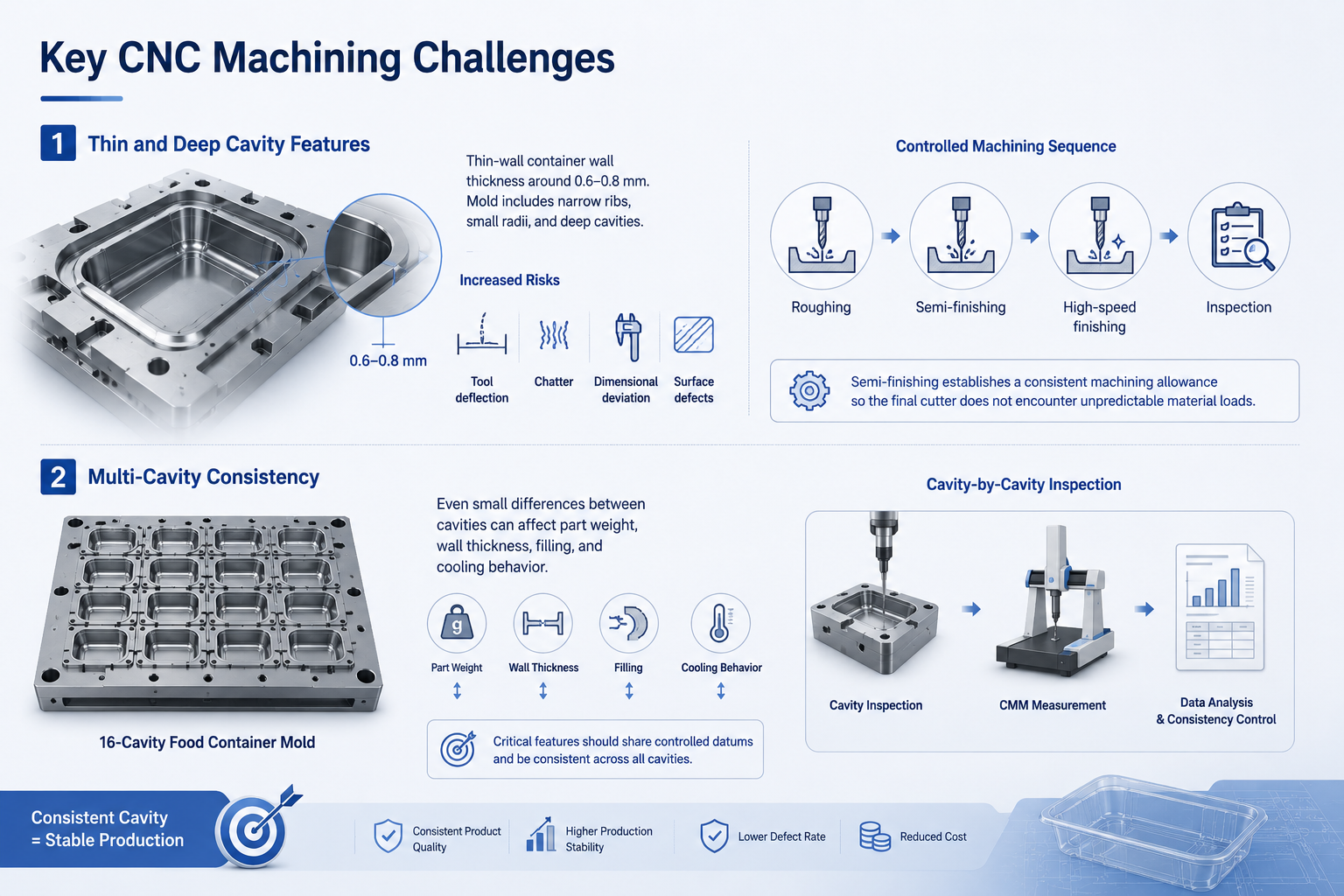 Key CNC Machining Challenges

1 Thin and Deep Cavity Features

0.6–0.8 mm

Thin-wall container wall thickness around 0.6–0.8 mm. Mold includes narrow ribs, small radii, and deep cavities.

Increased Risks

Tool deflection

Chatter

Dimensional deviation

Surface defects

Controlled Machining Sequence

Roughing

Semi-finishing

High-speed finishing

Inspection

Semi-finishing establishes a consistent machining allowance so the final cutter does not encounter unpredictable material loads.

2 Multi-Cavity Consistency

16-Cavity Food Container Mold

Even small differences between cavities can affect part weight, wall thickness, filling, and cooling behavior.

g

Part Weight

Wall Thickness

Filling

Cooling Behavior

Critical features should share controlled datums and be consistent across all cavities.

Cavity-by-Cavity Inspection

Cavity Inspection

CMM Measurement

Data Analysis & Consistency Control

Consistent Cavity = Stable Production

Consistent Product Quality

Higher Production Stability

Lower Defect Rate

Reduced Cost